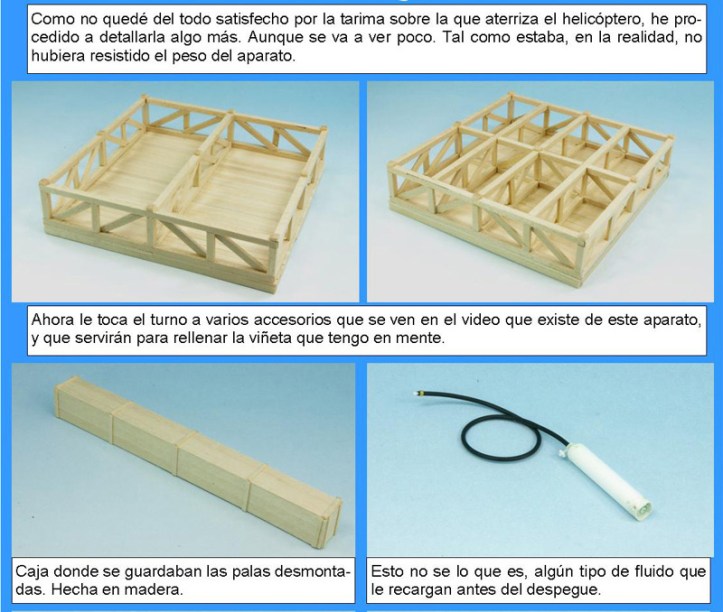 Como no quedé del todo satisfecho por la tarima sobre la que aterriza el helicóptero, he procedido a detallarla algo más. Aunque se va a ver poco. Tal como estaba, en la realidad, no hubiera resistido el peso del aparato.

Ahora le toca el turno a varios accesorios que se ven en el video que existe de este aparato, y que servirán para rellenar la viñeta que tengo en mente.

Caja donde se guardaban las palas desmontadas. Hecha en madera.

Esto no se lo que es, algún tipo de fluido que le recargan antes del despegue.