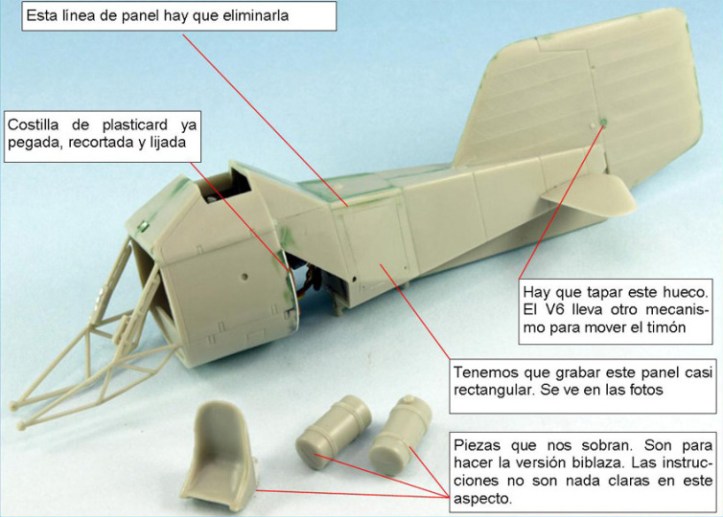 Esta línea de panel hay que eliminarla

Costilla de plasticard ya pegada, recortada y lijada

Hay que tapar este hueco. El V6 lleva otro mecanismo para mover el timón

Tenemos que grabar este panel casi rectangular. Se ve en las fotos

Piezas que nos sobran. Son para hacer la versión biblaza. Las instrucciones no son nada claras en este aspecto.